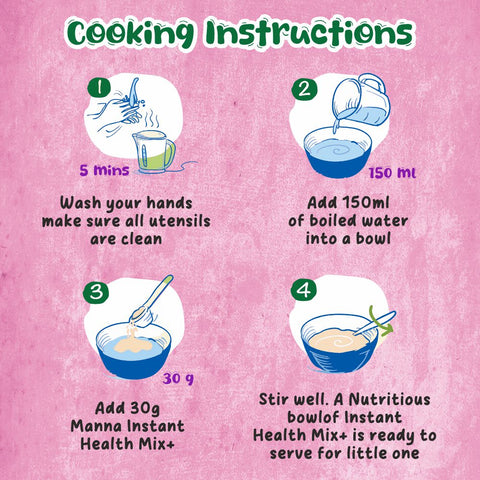 Cooking Instructions

1

5 mins

Wash your hands make sure all utensils are clean

2

150 ml

Add 150ml of boiled water into a bowl

3

30 g

Add 30g Manna Instant Health Mix+

4

Stir well. A Nutritious bowlof Instant Health Mix+ is ready to serve for little one