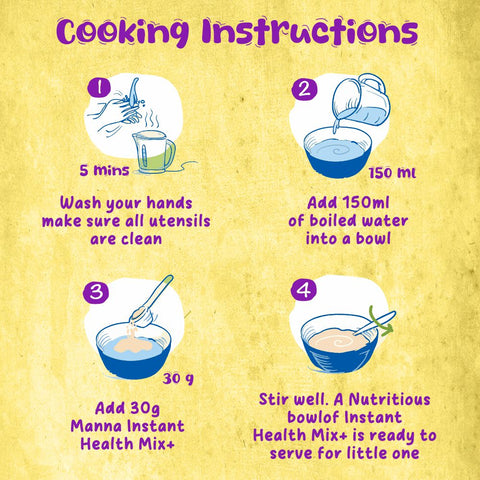 Cooking Instructions

1

5 mins

Wash your hands make sure all utensils are clean

2

150 ml

Add 150ml of boiled water into a bowl

3

30 g

Add 30g Manna Instant Health Mix+

4

Stir well. A Nutritious bowlof Instant Health Mix+ is ready to serve for little one