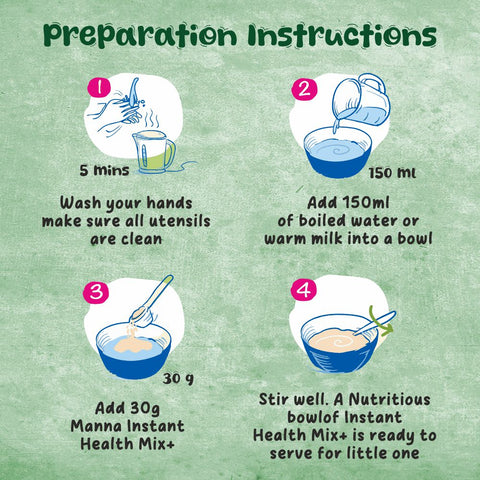 Preparation Instructions

1

5 mins

Wash your hands make sure all utensils are clean

2

150 ml

Add 150ml of boiled water or warm milk into a bowl

3

30 g

Add 30g Manna Instant Health Mix+

4

Stir well. A Nutritious bowlof Instant Health Mix+ is ready to serve for little one