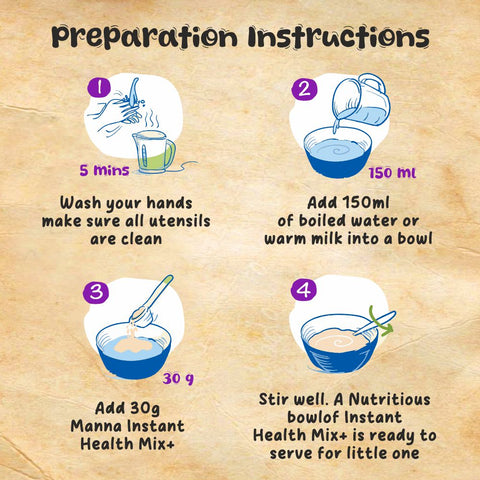 Preparation Instructions

1

5 mins

Wash your hands make sure all utensils are clean

2

150 ml

Add 150ml of boiled water or warm milk into a bowl

3

30 g

Add 30g Manna Instant Health Mix+

4

Stir well. A Nutritious bowlof Instant Health Mix+ is ready to serve for little one